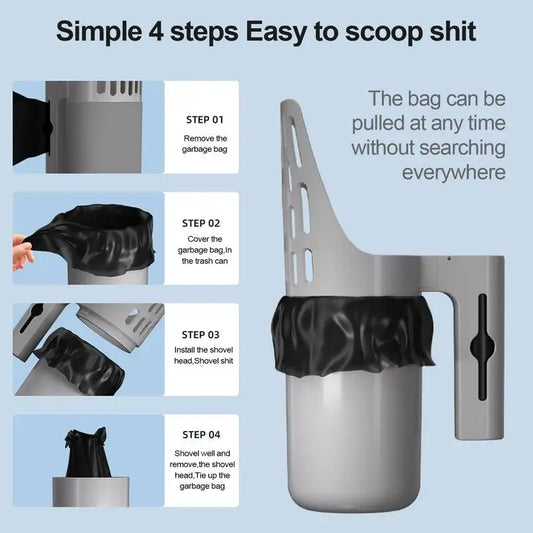 Simple 4 steps Easy to scoop shit

STEP 01
Remove the garbage bag

STEP 02
Cover the garbage bag,In the trash can

STEP 03
Install the shovel head,Shovel shit

STEP 04
Shovel well and remove,the shovel head,Tie up the garbage bag

The bag can be pulled at any time without searching everywhere