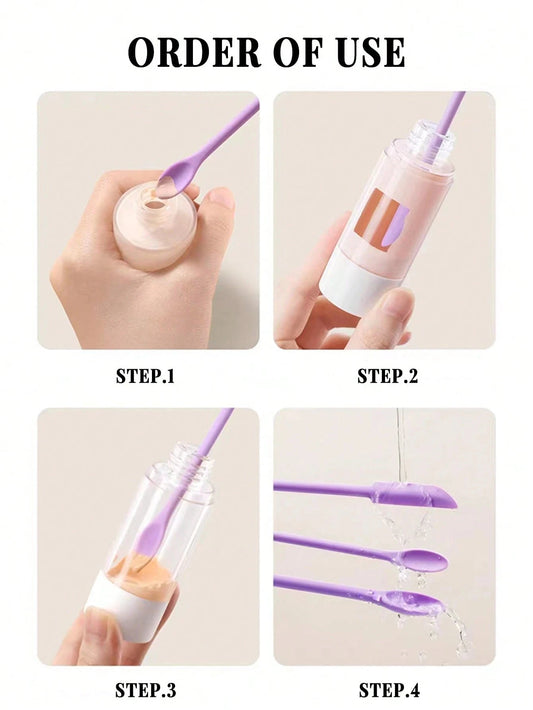 ORDER OF USE

STEP.1

STEP.2

STEP.3

STEP.4